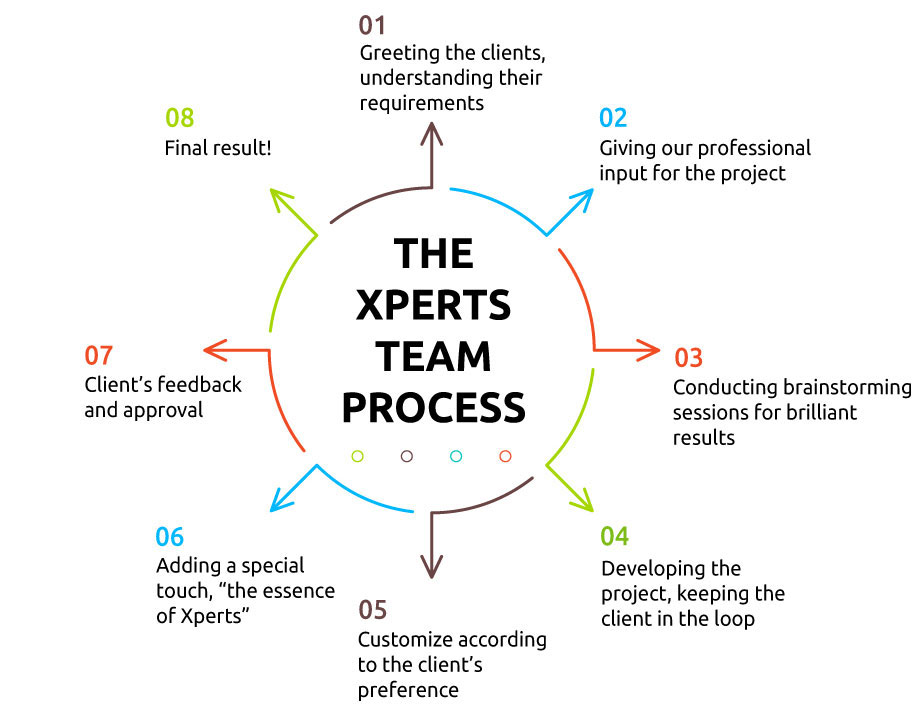 THE XPERTS TEAM PROCESS

01
Greeting the clients, understanding their requirements

02
Giving our professional input for the project

03
Conducting brainstorming sessions for brilliant results

04
Developing the project, keeping the client in the loop

05
Customize according to the client's preference

06
Adding a special touch, "the essence of Xperts"

07
Client's feedback and approval

08
Final result!